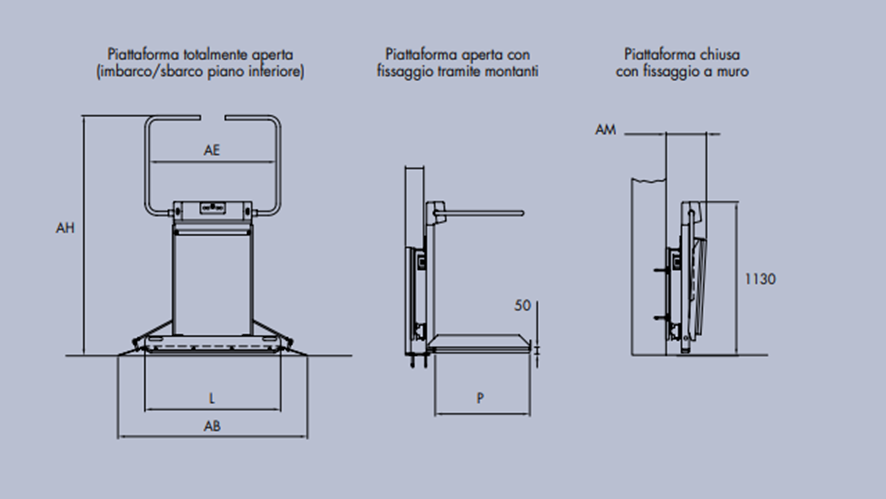 Piattaforma totalmente aperta
(imbarco/sbarco piano inferiore)

AE

AH

L

AB

Piattaforma aperta con
fissaggio tramite montanti

50

P

Piattaforma chiusa
con fissaggio a muro

AM

1130